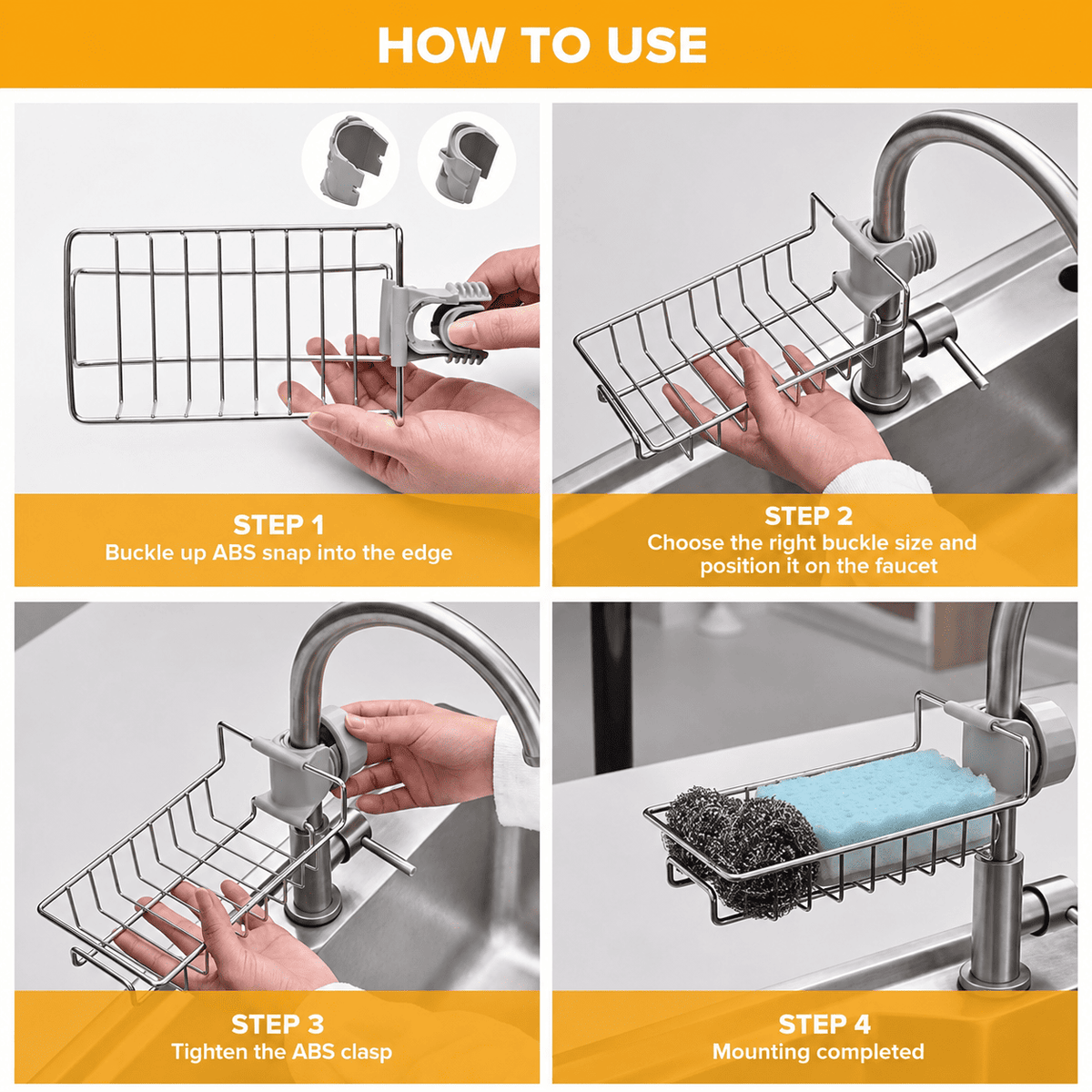 HOW TO USE

STEP 1
Buckle up ABS snap into the edge

STEP 2
Choose the right buckle size and position it on the faucet

STEP 3
Tighten the ABS clasp

STEP 4
Mounting completed